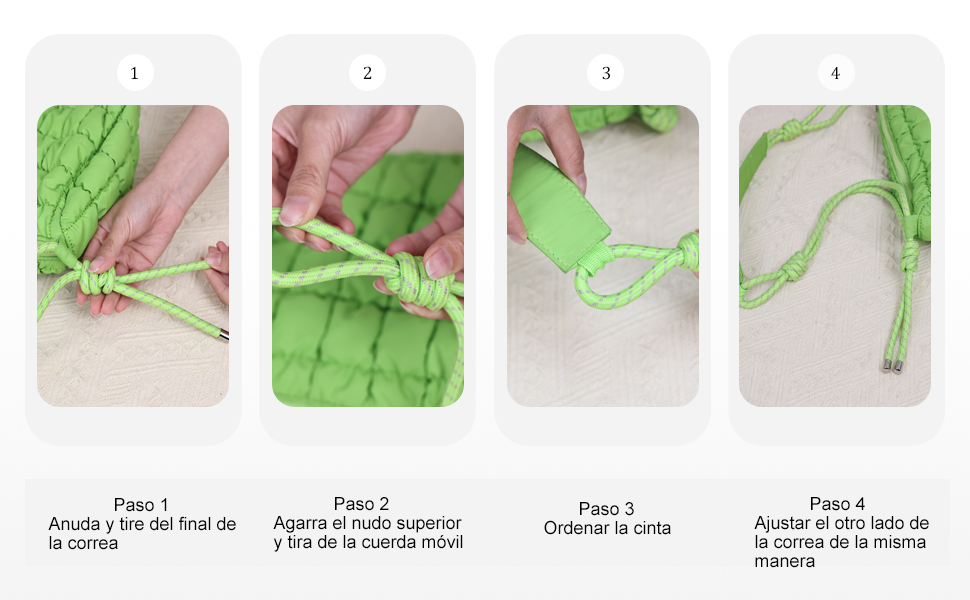 1

2

3

4

Paso 1
Anuda y tire del final de la correa

Paso 2
Agarra el nudo superior y tira de la cuerda móvil

Paso 3
Ordenar la cinta

Paso 4
Ajustar el otro lado de la correa de la misma manera